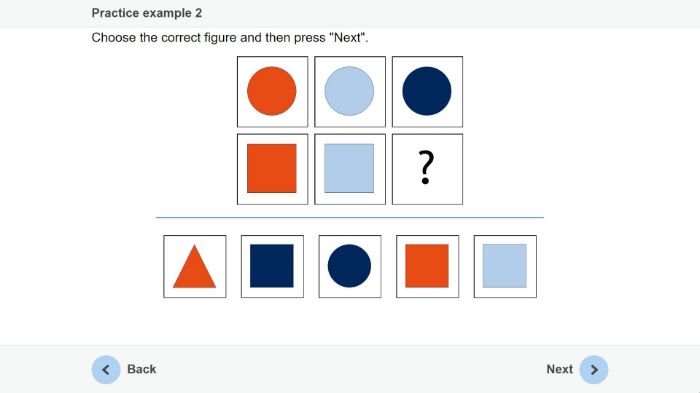 Practice example 2

Choose the correct figure and then press "Next".

?

Back

Next